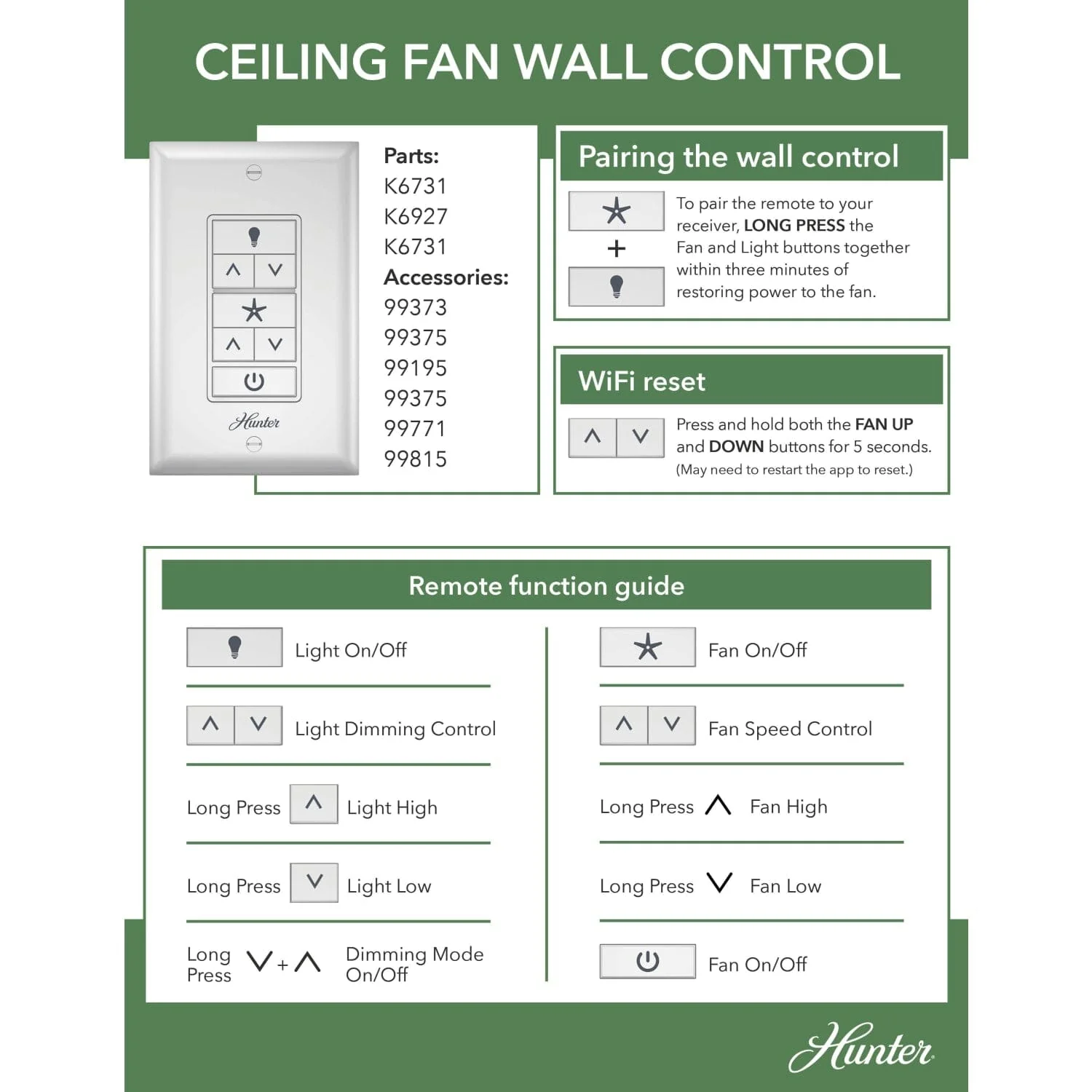 CEILING FAN WALL CONTROL

Hunter

Parts:
K6731
K6927
K6731
Accessories:
99373
99375
99195
99375
99771
99815

Pairing the wall control

+

To pair the remote to your receiver, LONG PRESS the Fan and Light buttons together within three minutes of restoring power to the fan.

WiFi reset

Press and hold both the FAN UP and DOWN buttons for 5 seconds. (May need to restart the app to reset.)

Remote function guide

Light On/Off

Light Dimming Control

Long Press Light High

Long Press Light Low

Long Press + Dimming Mode On/Off

Fan On/Off

Fan Speed Control

Long Press Fan High

Long Press Fan Low

Fan On/Off

Hunter