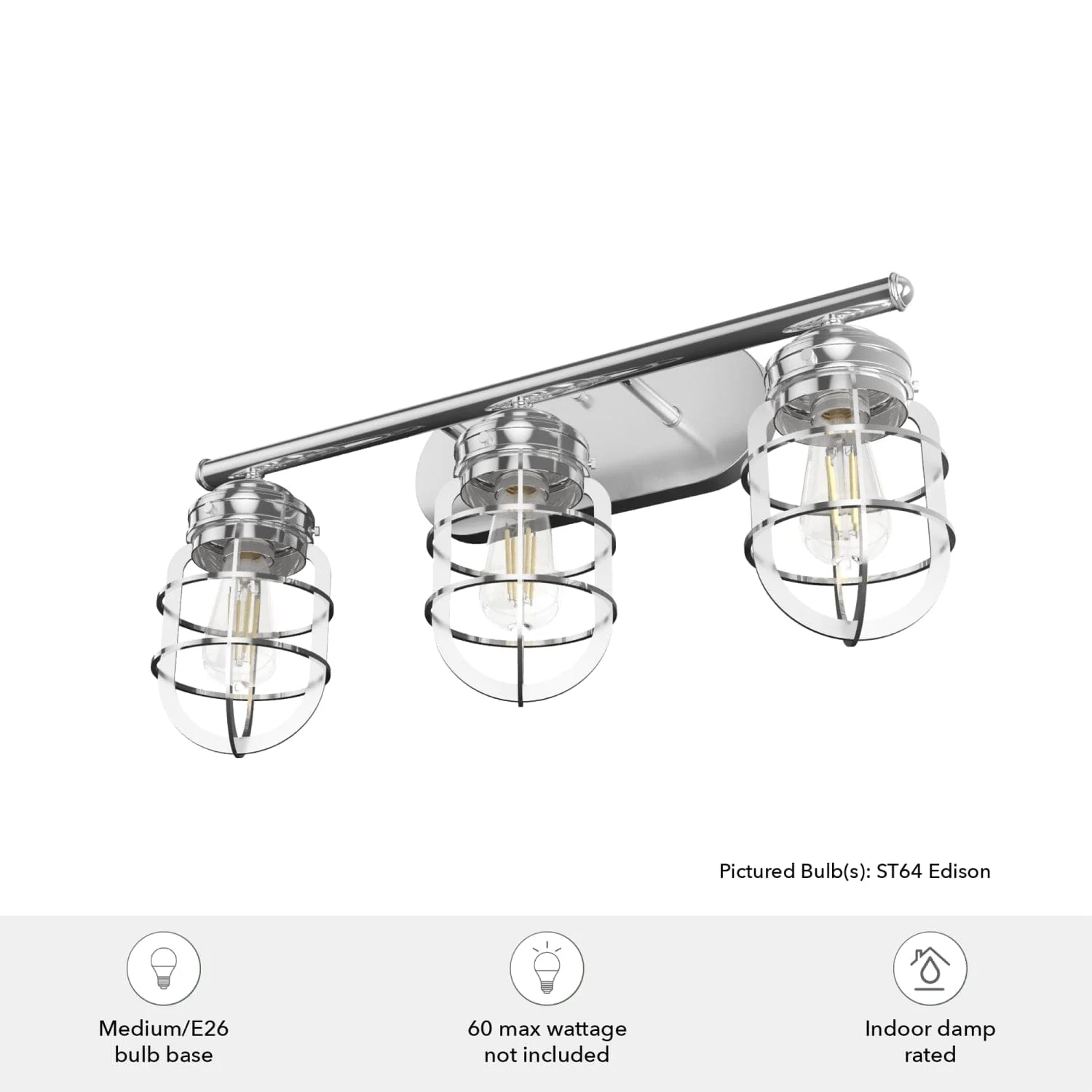 Pictured Bulb(s): ST64 Edison

Medium/E26 bulb base

60 max wattage not included

Indoor damp rated